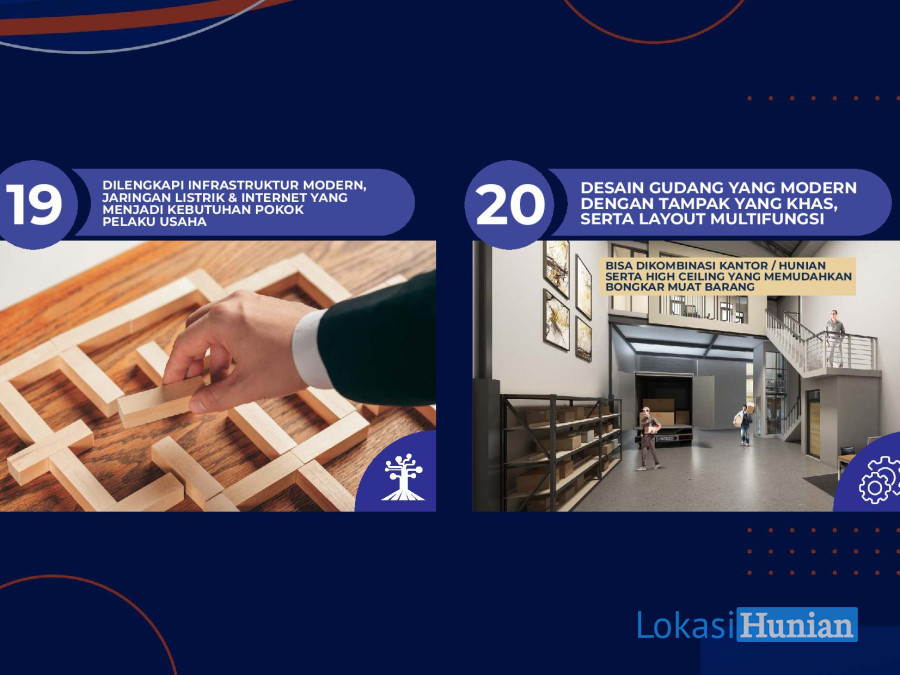 19

DILENGKAPI INFRASTRUKTUR MODERN, JARINGAN LISTRIK & INTERNET YANG MENJADI KEBUTUHAN POKOK PELAKU USAHA

20

DESAIN GUDANG YANG MODERN DENGAN TAMPAK YANG KHAS, SERTA LAYOUT MULTIFUNGSI

BISA DIKOMBINASI KANTOR / HUNIAN SERTA HIGH CEILING YANG MEMUDAHKAN BONGKAR MUAT BARANG

LokasiHunian